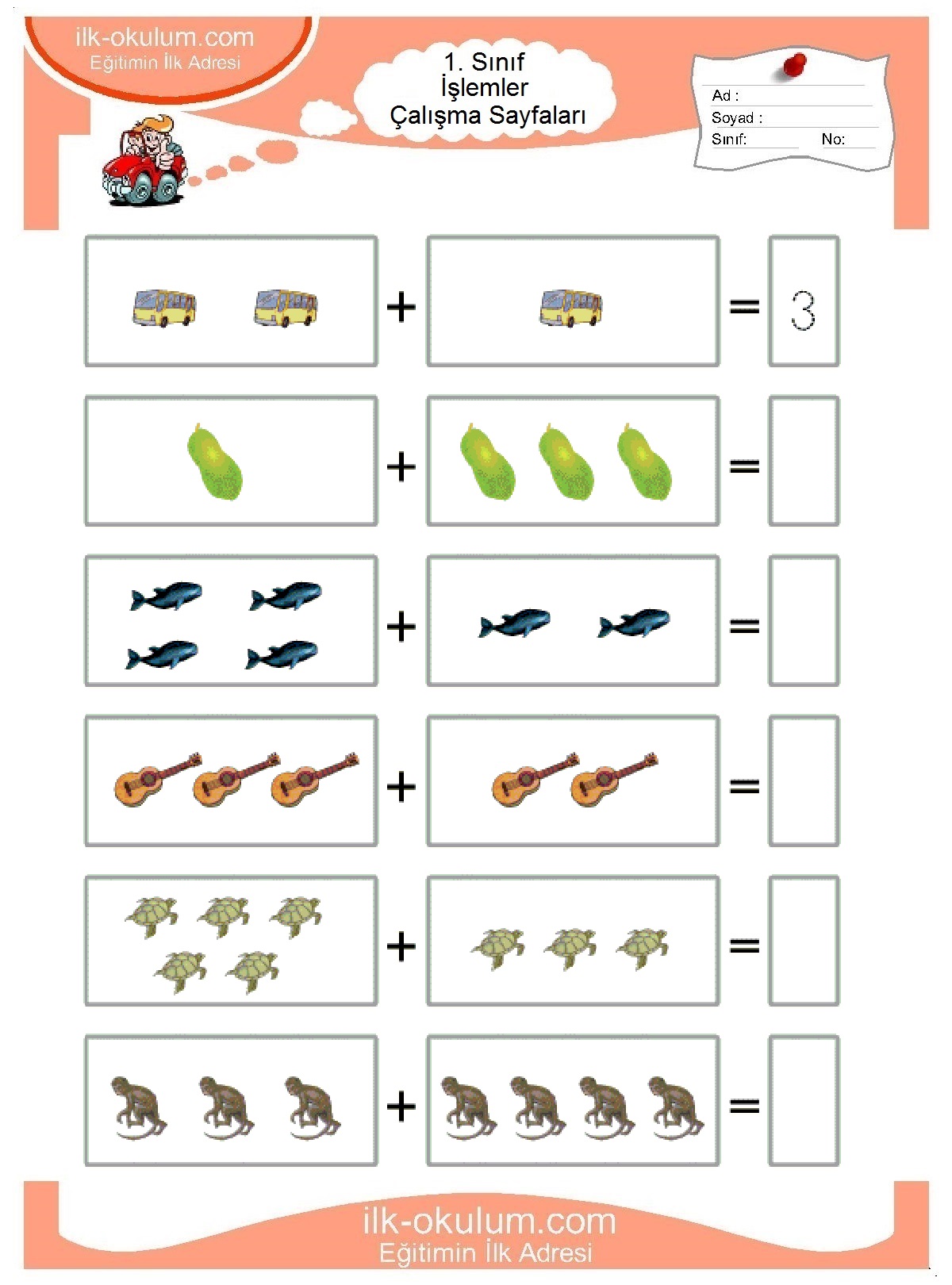 ilk-okulum.com
Eğitimin İlk Adresi

1. Sınıf
İşlemler
Çalışma Sayfaları

Ad :
Soyad :
Sınıf: No:

+ = 3

+ =

+ =

+ =

+ =

+ =

ilk-okulum.com
Eğitimin İlk Adresi