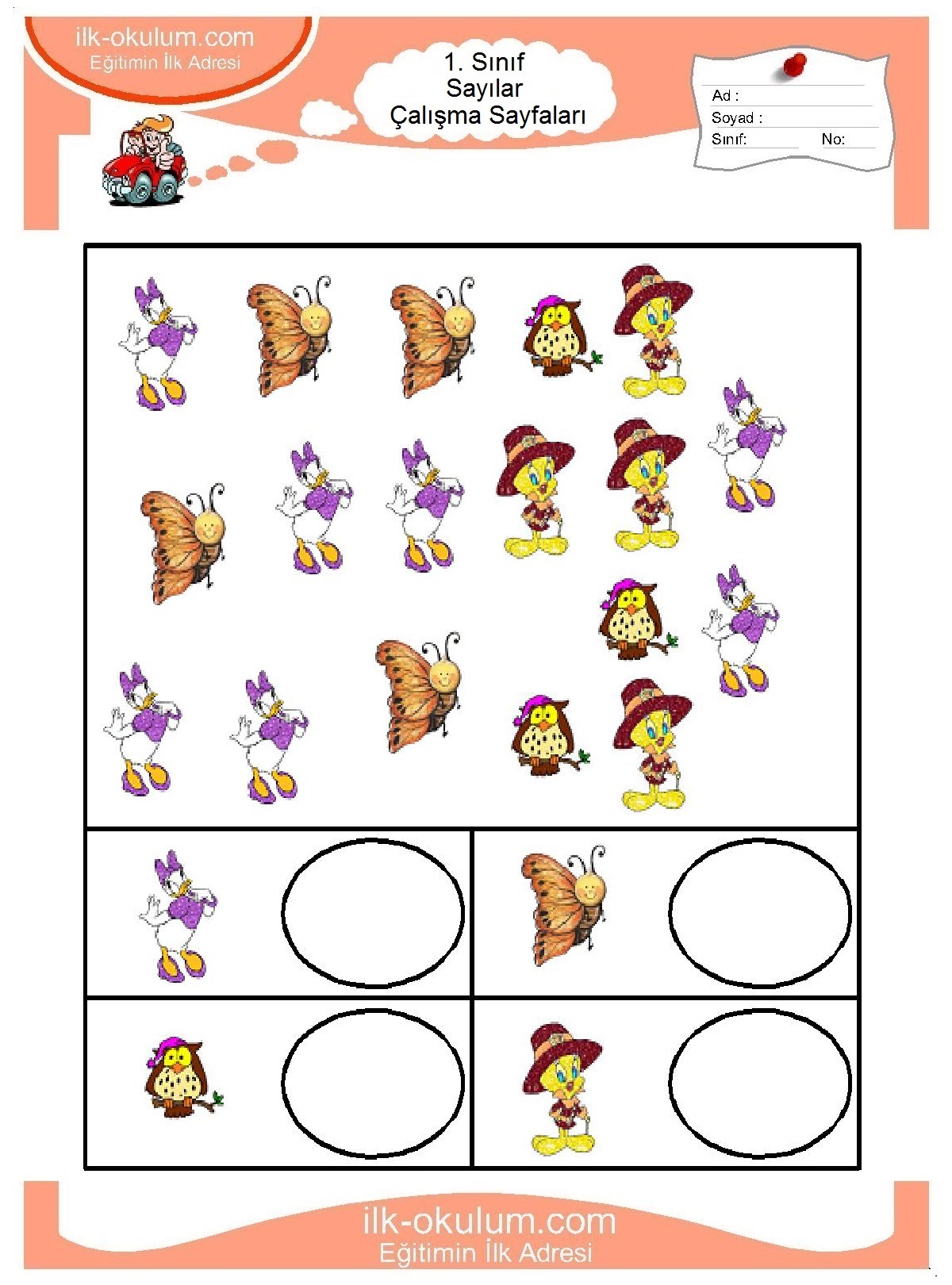 ilk-okulum.com
Eğitimin İlk Adresi

1. Sınıf
Sayılar
Çalışma Sayfaları

Ad :
Soyad :
Sınıf: No:

ilk-okulum.com
Eğitimin İlk Adresi