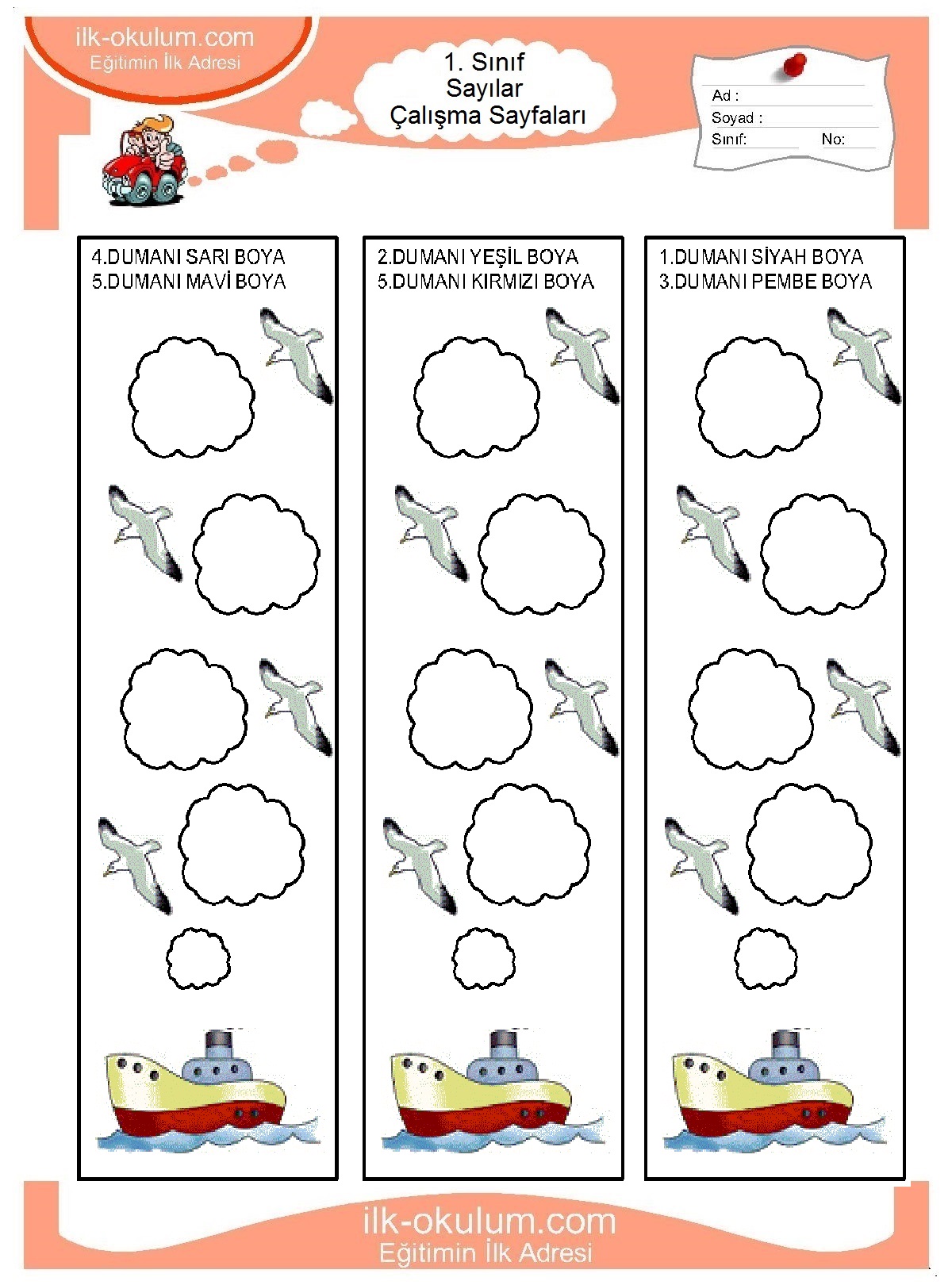 ilk-okulum.com
Eğitimin İlk Adresi

1. Sınıf
Sayılar
Çalışma Sayfaları

Ad :
Soyad :
Sınıf: No:

4.DUMANI SARI BOYA
5.DUMANI MAVİ BOYA

2.DUMANI YEŞİL BOYA
5.DUMANI KIRMIZI BOYA

1.DUMANI SİYAH BOYA
3.DUMANI PEMBE BOYA

ilk-okulum.com
Eğitimin İlk Adresi