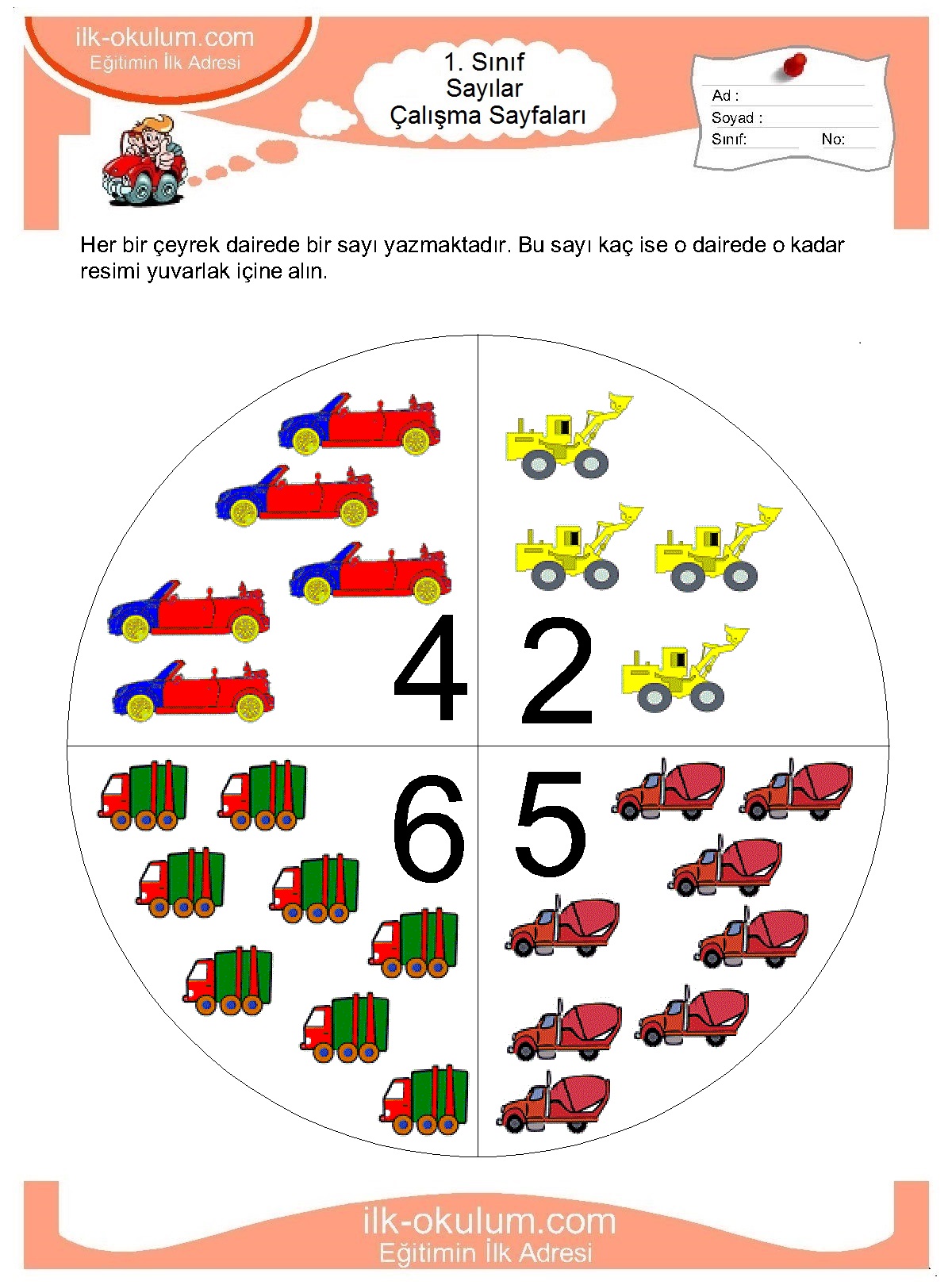 ilk-okulum.com
Eğitimin İlk Adresi

1. Sınıf
Sayılar
Çalışma Sayfaları

Ad :
Soyad :
Sınıf:
No:

Her bir çeyrek dairede bir sayı yazmaktadır. Bu sayı kaç ise o dairede o kadar resimi yuvarlak içine alın.

4
2
6
5

ilk-okulum.com
Eğitimin İlk Adresi