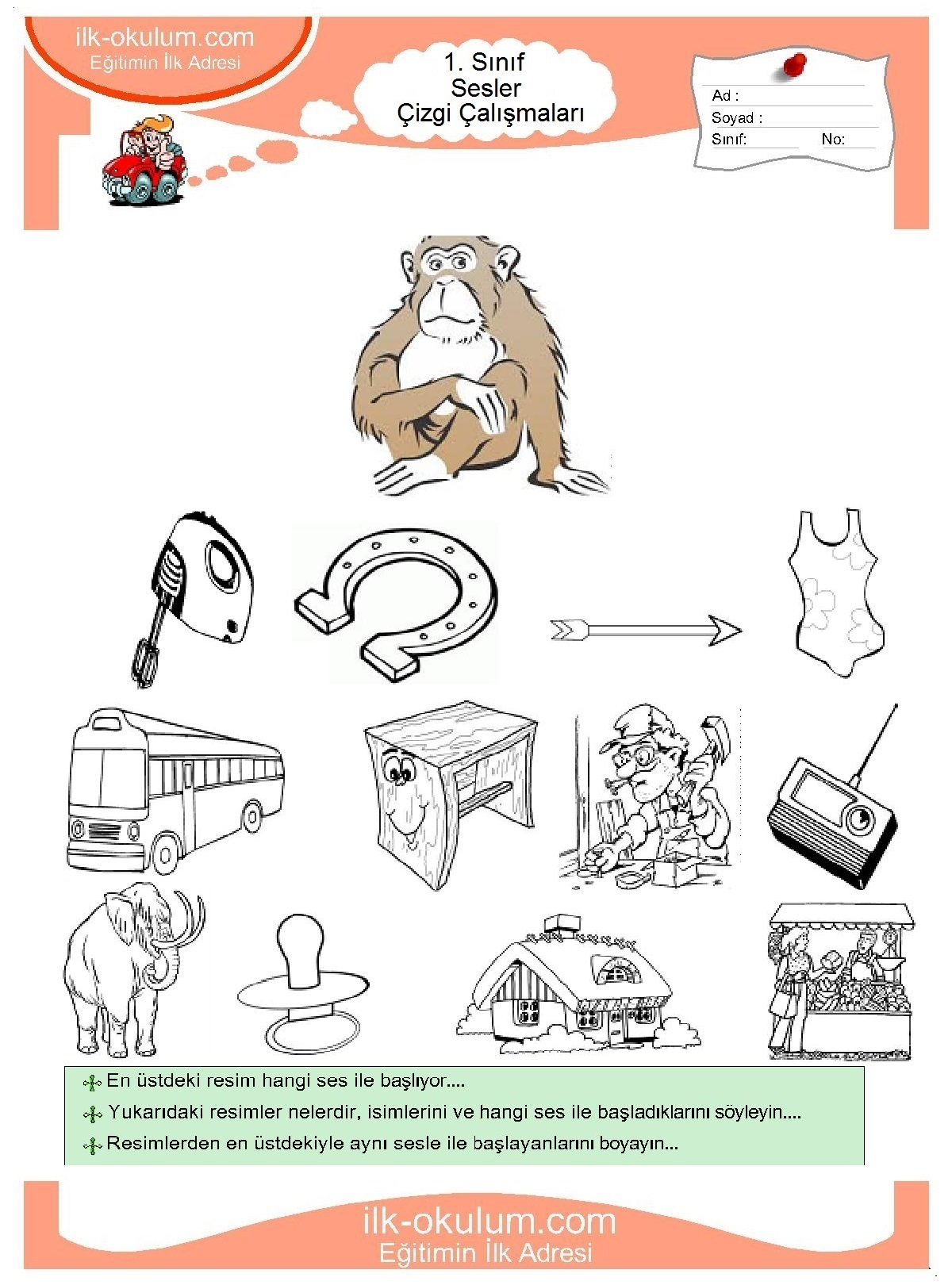 ilk-okulum.com
Eğitimin İlk Adresi

1. Sınıf
Sesler
Çizgi Çalışmaları

Ad :
Soyad :
Sınıf: No:

En üstdeki resim hangi ses ile başlıyor....

Yukarıdaki resimler nelerdir, isimlerini ve hangi ses ile başladıklarını söyleyin....

Resimlerden en üstdekiyle aynı sesle ile başlayanlarını boyayın...

ilk-okulum.com
Eğitimin İlk Adresi