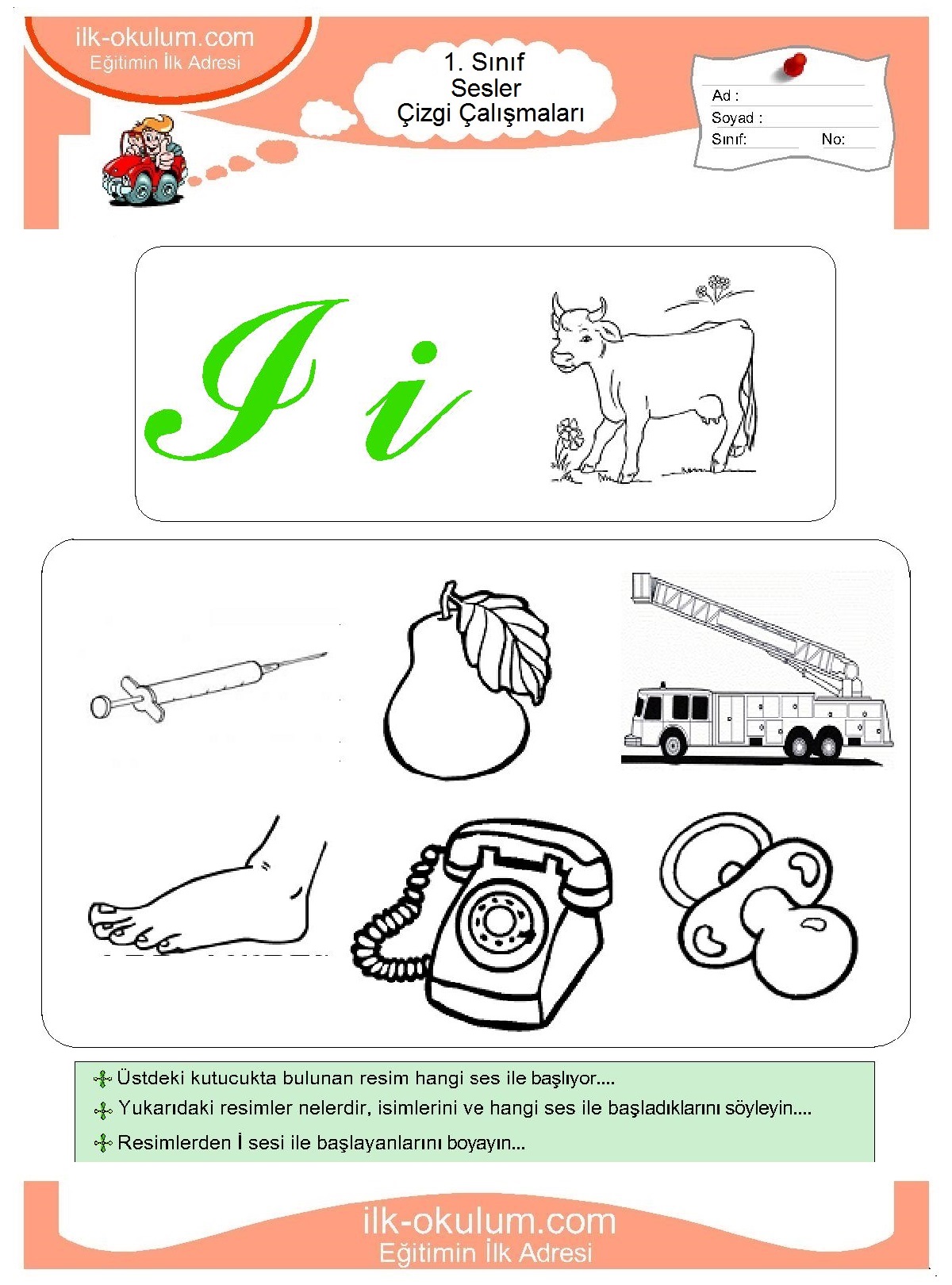 ilk-okulum.com
Eğitimin İlk Adresi

1. Sınıf
Sesler
Çizgi Çalışmaları

Ad :
Soyad :
Sınıf: No:

İ i

Üstdeki kutucukta bulunan resim hangi ses ile başlıyor....

Yukarıdaki resimler nelerdir, isimlerini ve hangi ses ile başladıklarını söyleyin....

Resimlerden İ sesi ile başlayanlarını boyayın...

ilk-okulum.com
Eğitimin İlk Adresi