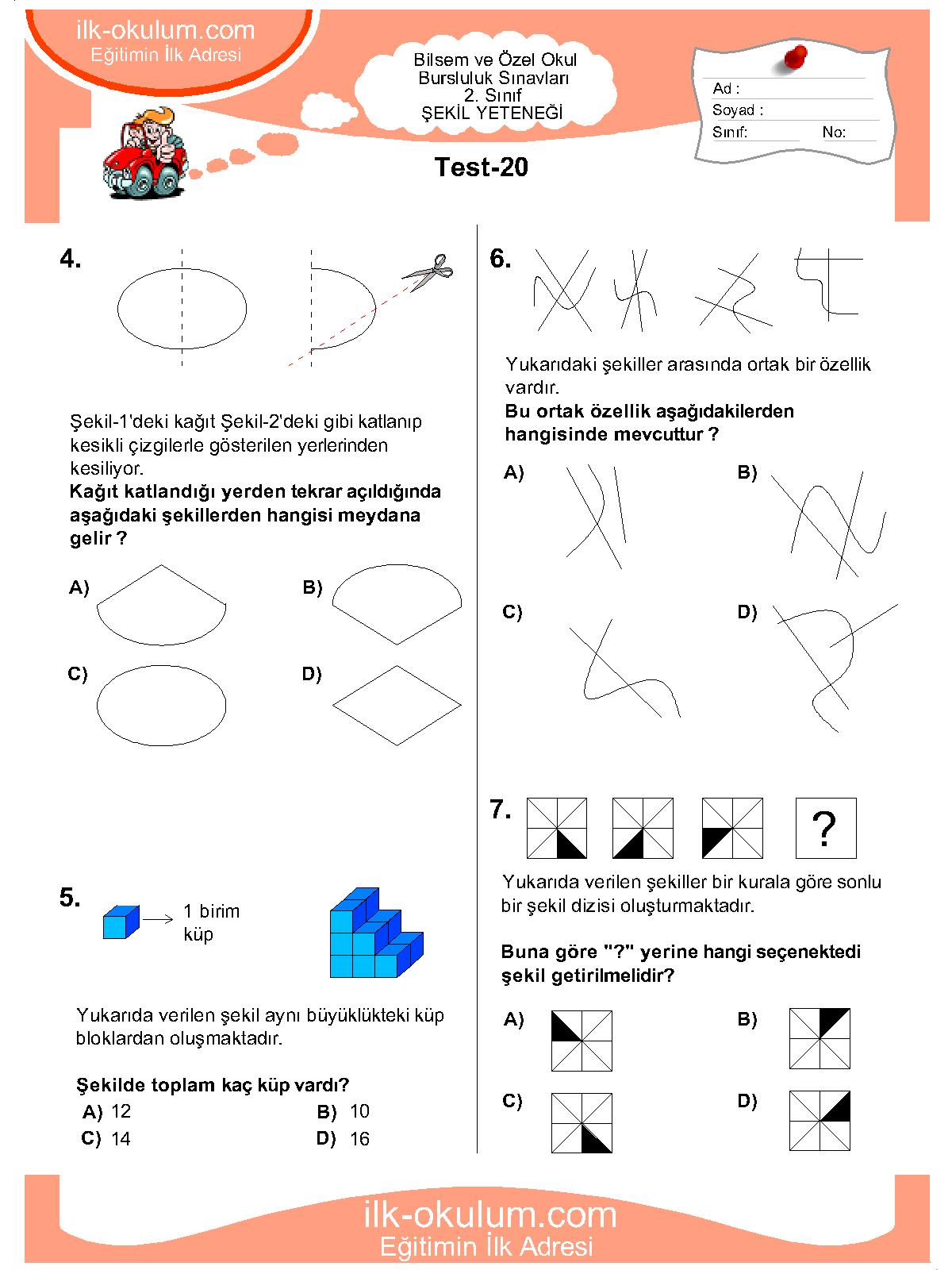 ilk-okulum.com
Eğitimin İlk Adresi

Bilsem ve Özel Okul
Bursluluk Sınavları
2. Sınıf
ŞEKİL YETENEĞİ

Ad :
Soyad :
Sınıf: No:

Test-20

4.

Şekil-1'deki kağıt Şekil-2'deki gibi katlanıp kesikli çizgilerle gösterilen yerlerinden kesiliyor.
Kağıt katlandığı yerden tekrar açıldığında aşağıdaki şekillerden hangisi meydana gelir ?

A)
B)
C)
D)

5.
1 birim küp

Yukarıda verilen şekil aynı büyüklükteki küp bloklardan oluşmaktadır.

Şekilde toplam kaç küp vardı?
A) 12
B) 10
C) 14
D) 16

6.

Yukarıdaki şekiller arasında ortak bir özellik vardır.
Bu ortak özellik aşağıdakilerden hangisinde mevcuttur ?

A)
B)
C)
D)

7.
?

Yukarıda verilen şekiller bir kurala göre sonlu bir şekil dizisi oluşturmaktadır.

Buna göre "?" yerine hangi seçenektedi şekil getirilmelidir?

A)
B)
C)
D)

ilk-okulum.com
Eğitimin İlk Adresi