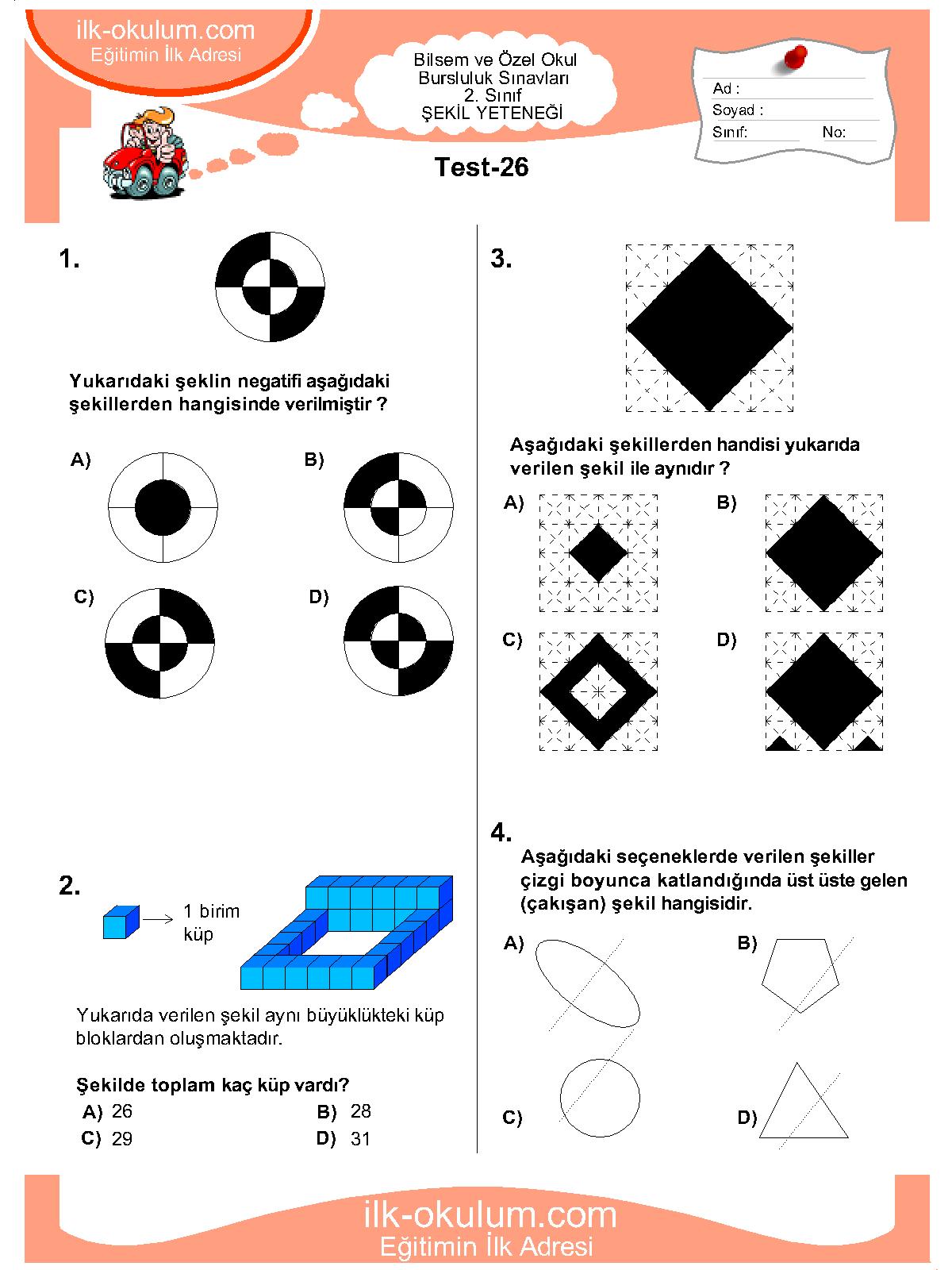 ilk-okulum.com
Eğitimin İlk Adresi

Bilsem ve Özel Okul
Bursluluk Sınavları
2. Sınıf
ŞEKİL YETENEĞİ

Ad :
Soyad :
Sınıf:
No:

Test-26

1.

Yukarıdaki şeklin negatifi aşağıdaki şekillerden hangisinde verilmiştir ?

A)
B)
C)
D)

2.

1 birim küp

Yukarıda verilen şekil aynı büyüklükteki küp bloklardan oluşmaktadır.

Şekilde toplam kaç küp vardı?

A) 26
B) 28
C) 29
D) 31

3.

Aşağıdaki şekillerden handisi yukarıda verilen şekil ile aynıdır ?

A)
B)
C)
D)

4.

Aşağıdaki seçeneklerde verilen şekiller çizgi boyunca katlandığında üst üste gelen (çakışan) şekil hangisidir.

A)
B)
C)
D)

ilk-okulum.com
Eğitimin İlk Adresi