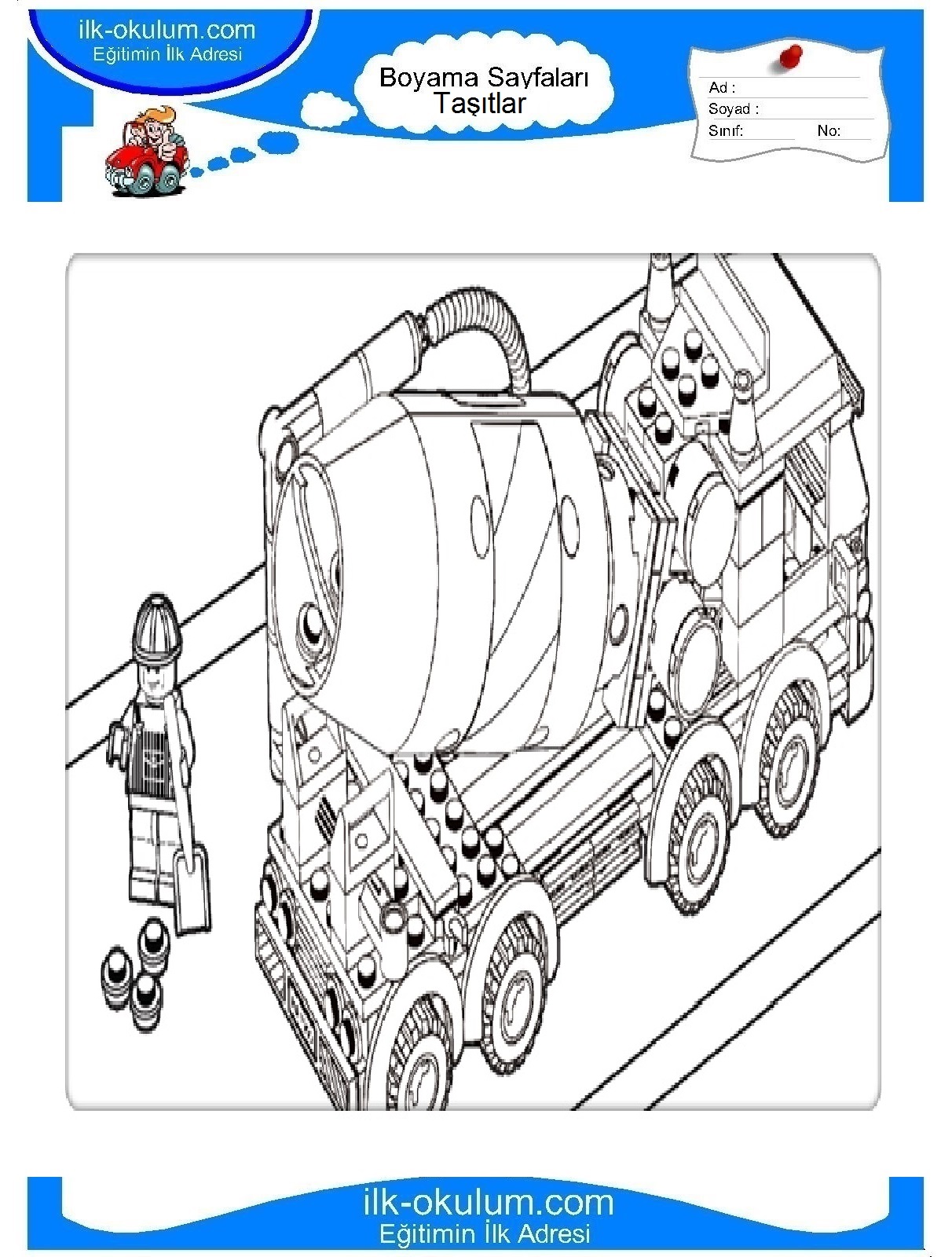 ilk-okulum.com
Eğitimin İlk Adresi

Boyama Sayfaları
Taşıtlar

Ad :
Soyad :
Sınıf: No:

ilk-okulum.com
Eğitimin İlk Adresi