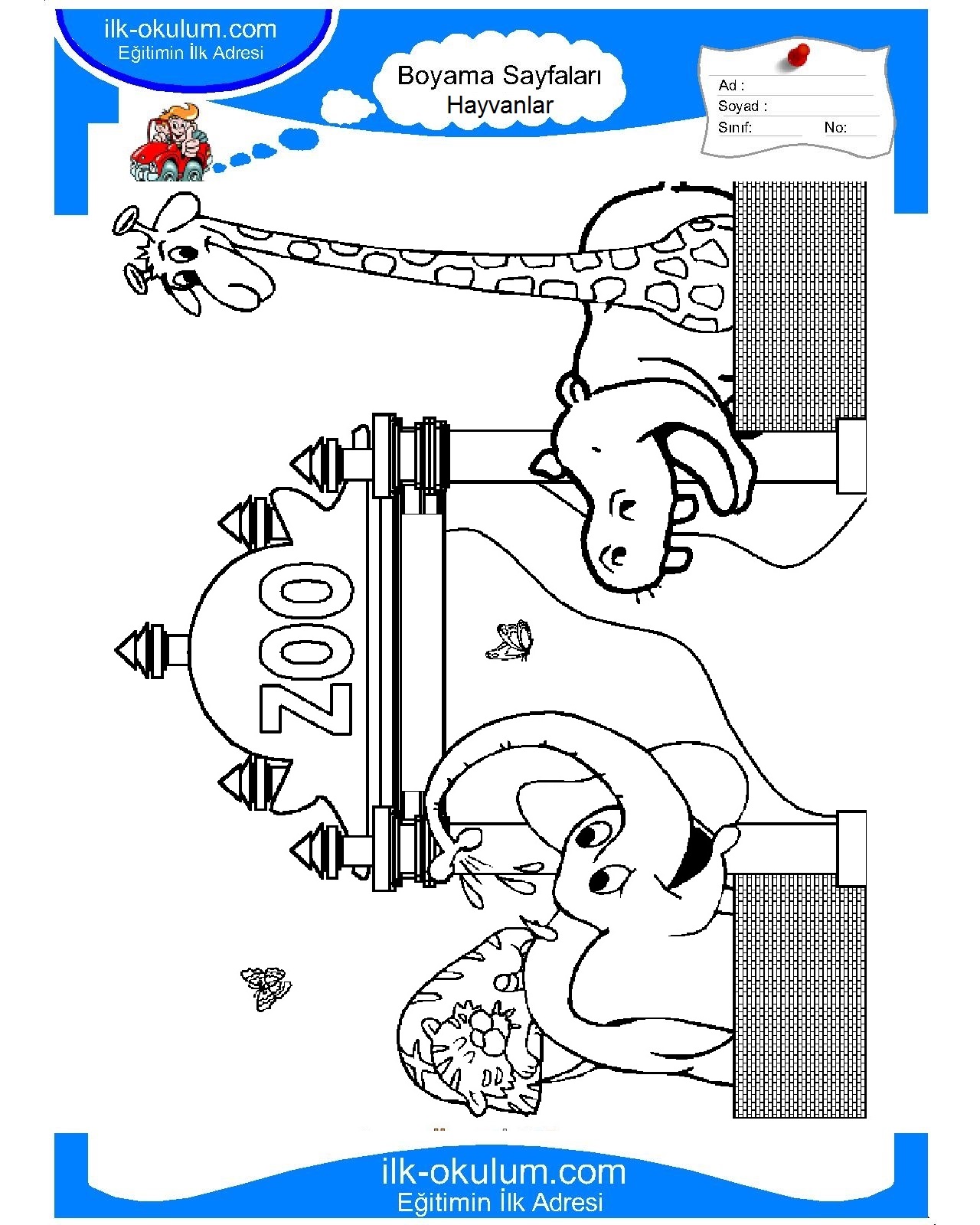 ilk-okulum.com
Eğitimin İlk Adresi

Boyama Sayfaları
Hayvanlar

Ad :
Soyad :
Sınıf:
No:

ZOO

ilk-okulum.com
Eğitimin İlk Adresi