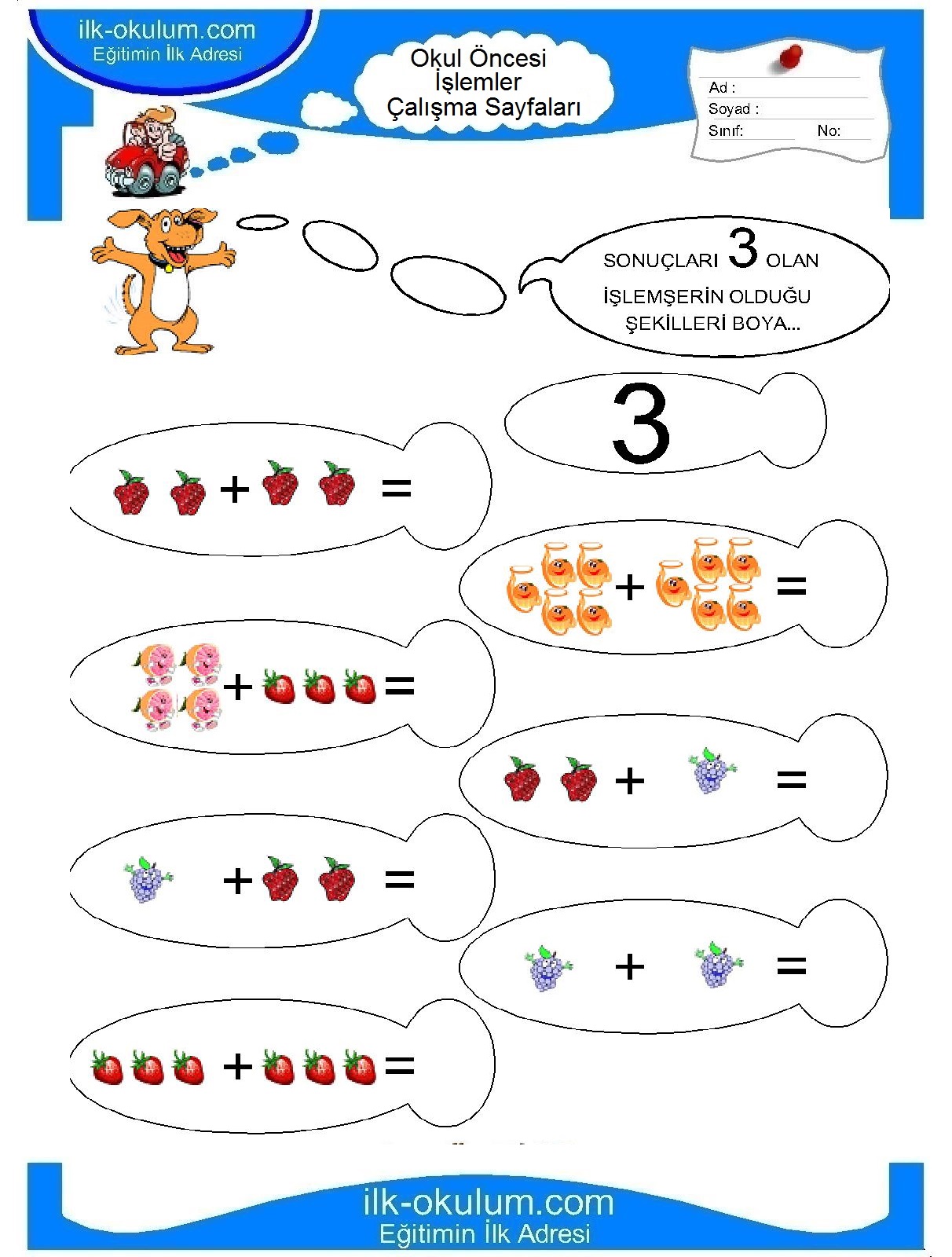 ilk-okulum.com
Eğitimin İlk Adresi

Okul Öncesi
İşlemler
Çalışma Sayfaları

Ad :
Soyad :
Sınıf: No:

SONUÇLARI 3 OLAN İŞLEMŞERİN OLDUĞU ŞEKİLLERİ BOYA...

3

+ =

+ =

+ =

+ =

+ =

+ =

+ =

ilk-okulum.com
Eğitimin İlk Adresi